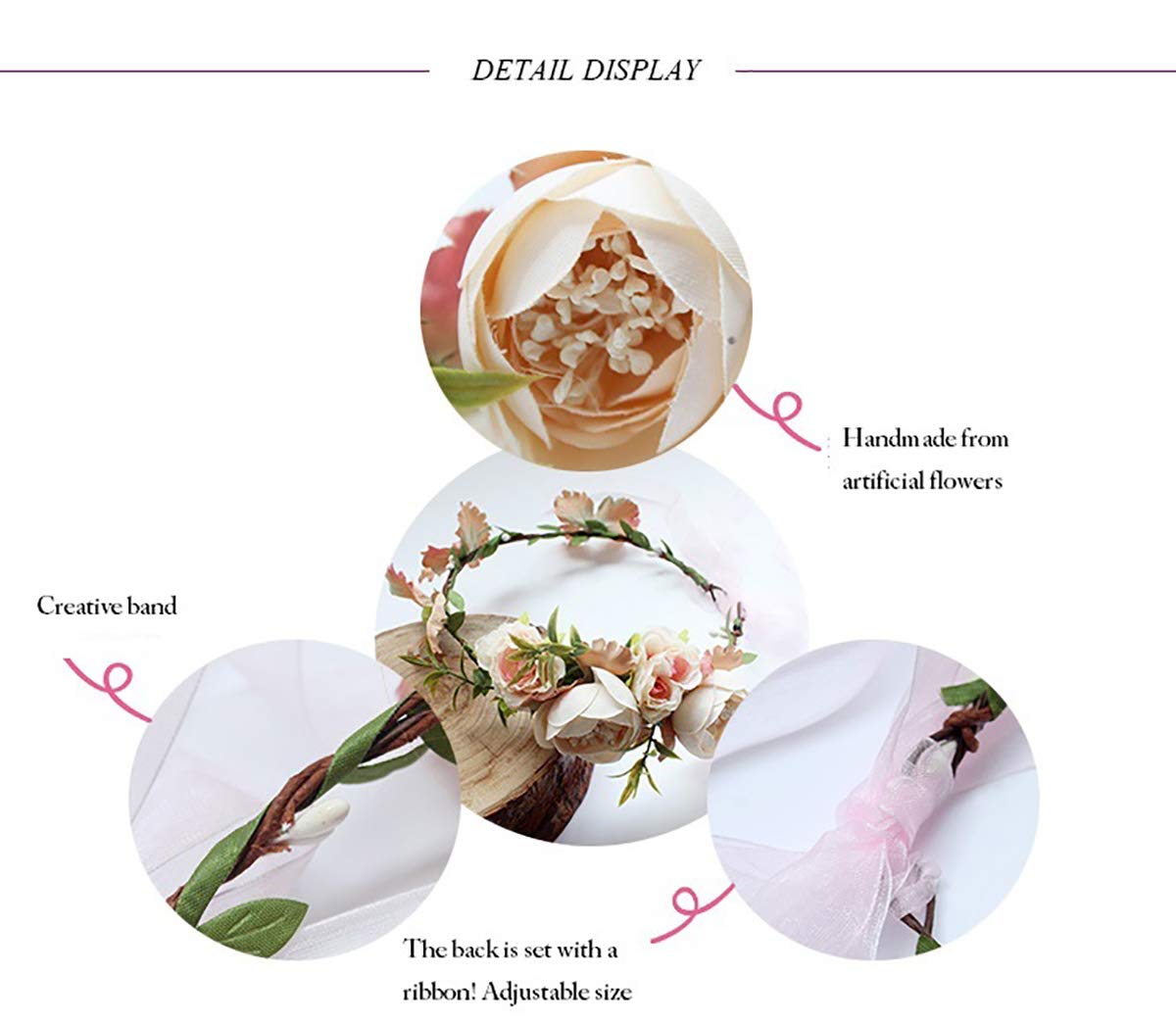 DETAIL DISPLAY

Handmade from artificial flowers

Creative band

The back is set with a ribbon! Adjustable size