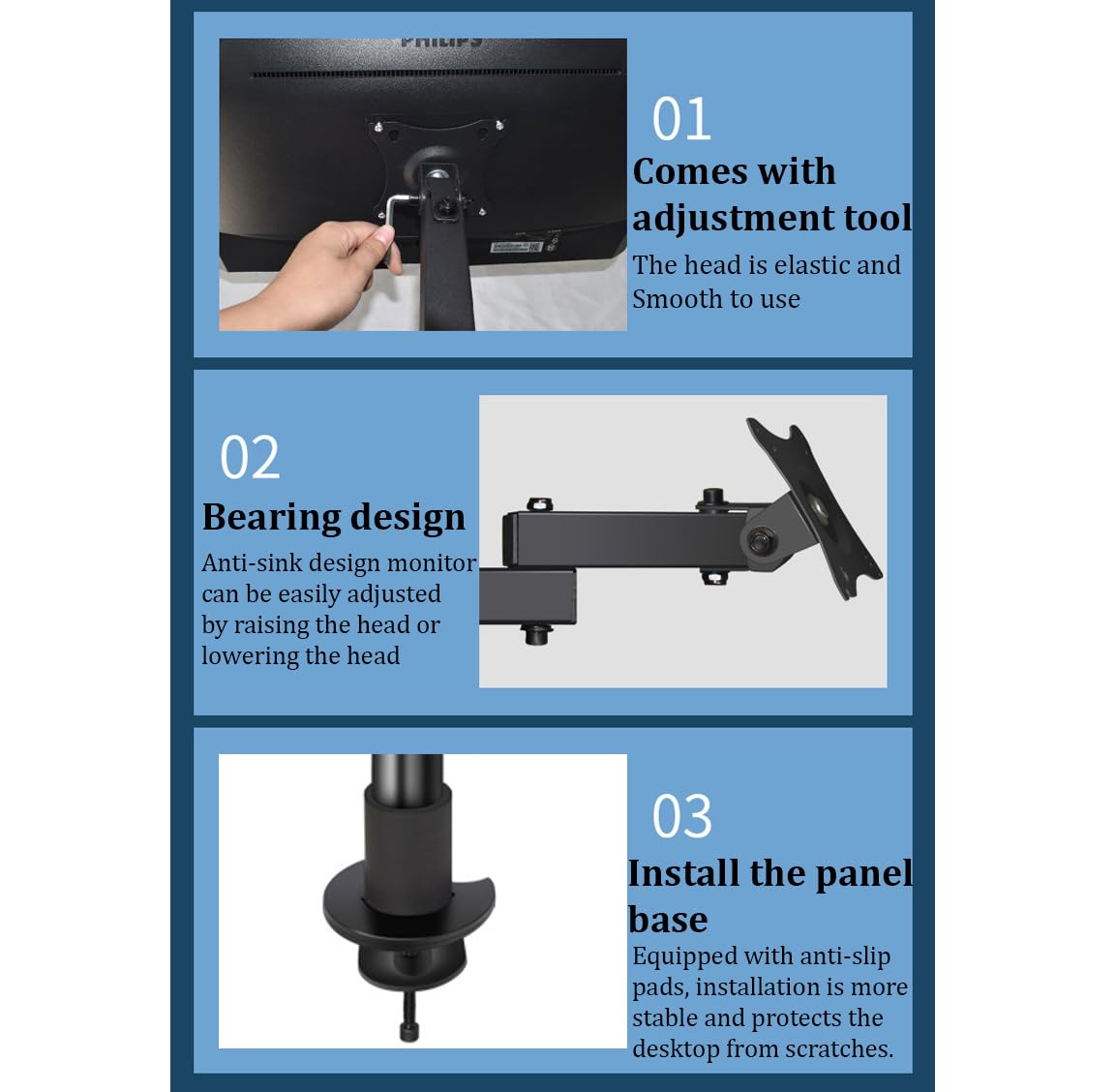 PHILIPS

01
Comes with adjustment tool
The head is elastic and Smooth to use

02
Bearing design
Anti-sink design monitor can be easily adjusted by raising the head or lowering the head

03
Install the panel base
Equipped with anti-slip pads, installation is more stable and protects the desktop from scratches.