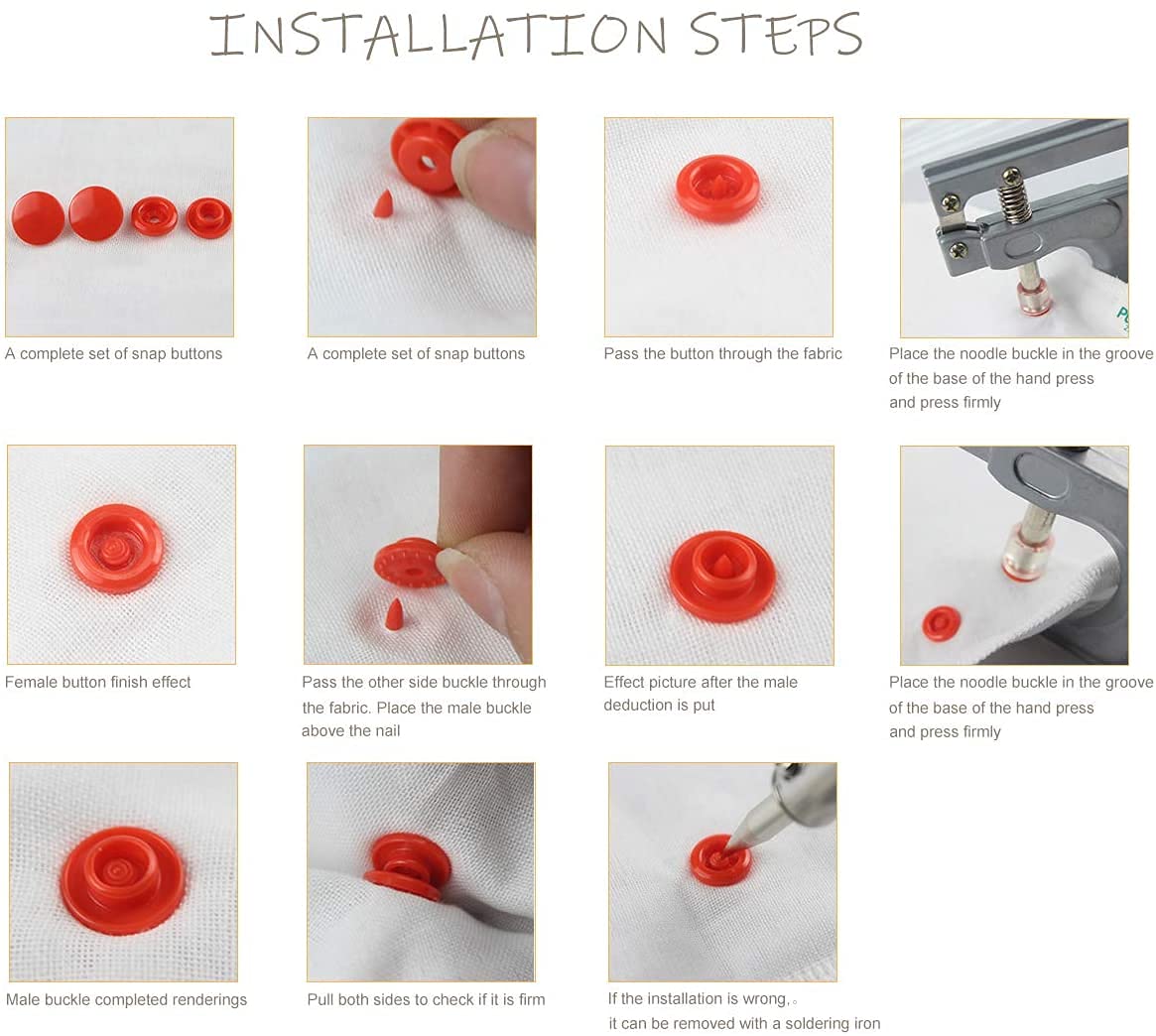 INSTALLATION STEPS

A complete set of snap buttons

A complete set of snap buttons

Pass the button through the fabric

Place the noodle buckle in the groove of the base of the hand press and press firmly

Female button finish effect

Pass the other side buckle through the fabric. Place the male buckle above the nail

Effect picture after the male deduction is put

Place the noodle buckle in the groove of the base of the hand press and press firmly

Male buckle completed renderings

Pull both sides to check if it is firm

If the installation is wrong,。 it can be removed with a soldering iron