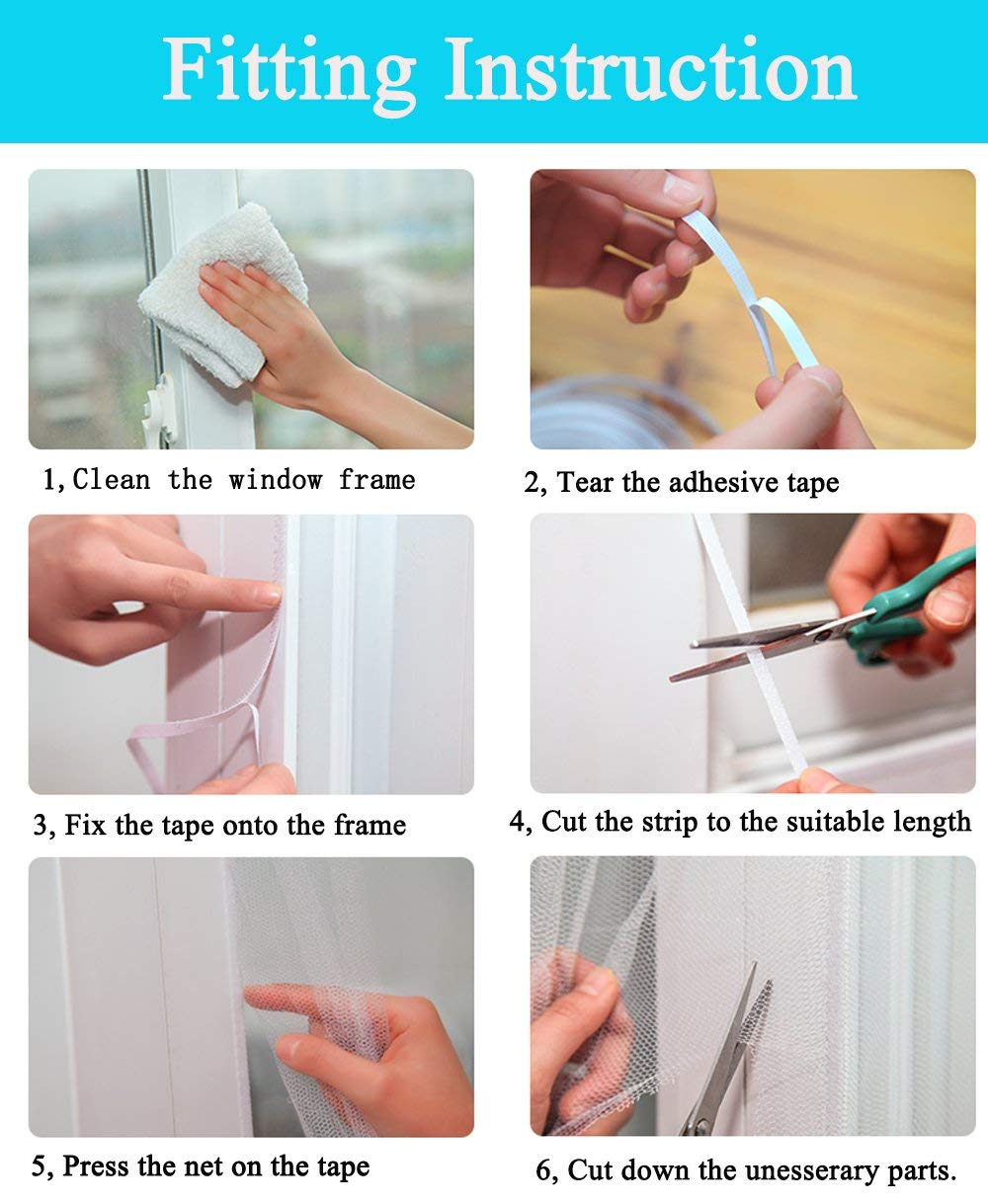 Fitting Instruction

1, Clean the window frame

2, Tear the adhesive tape

3, Fix the tape onto the frame

4, Cut the strip to the suitable length

5, Press the net on the tape

6, Cut down the unesserary parts.