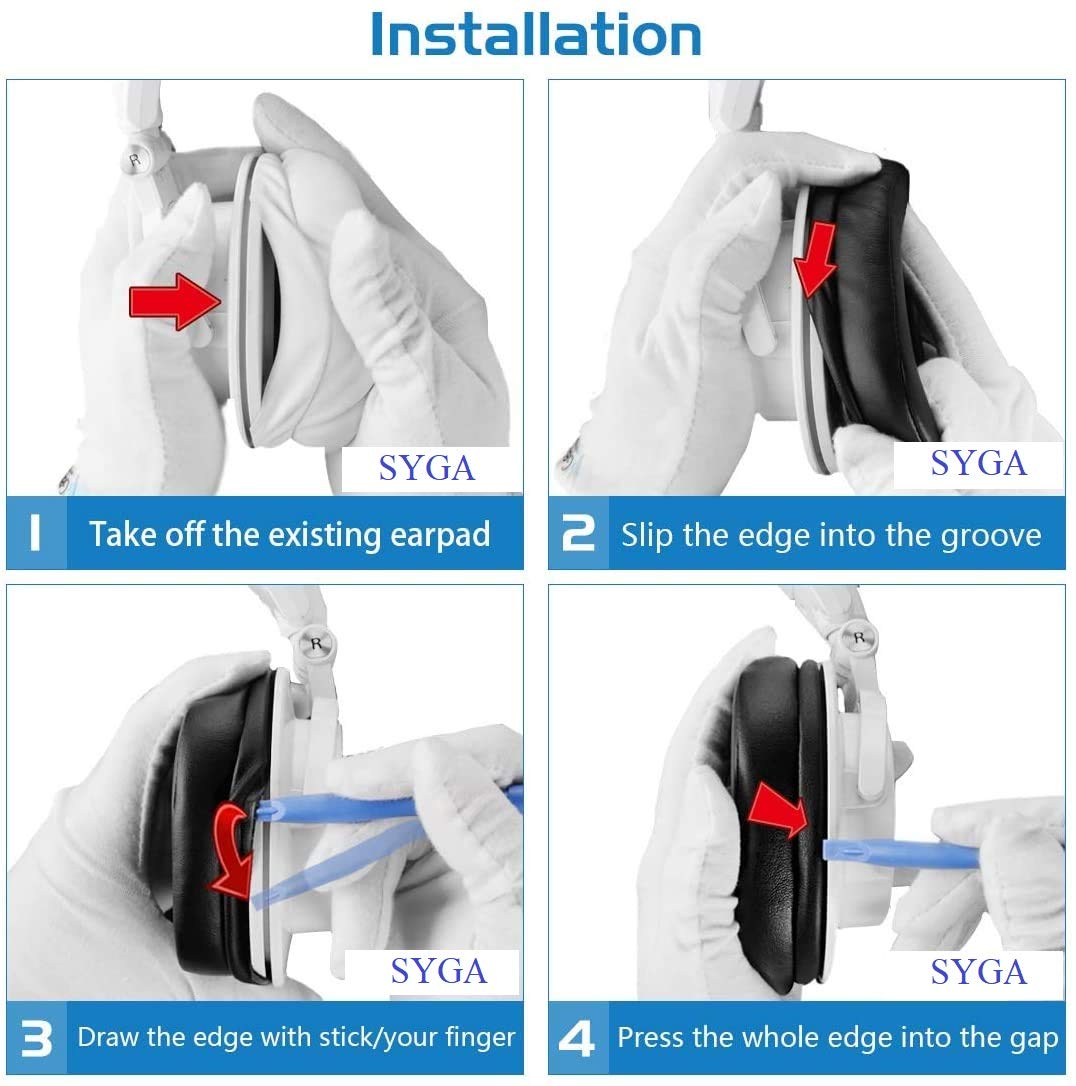 Installation

R

SYGA

1 Take off the existing earpad

SYGA

2 Slip the edge into the groove

R

SYGA

3 Draw the edge with stick/your finger

R

SYGA

4 Press the whole edge into the gap