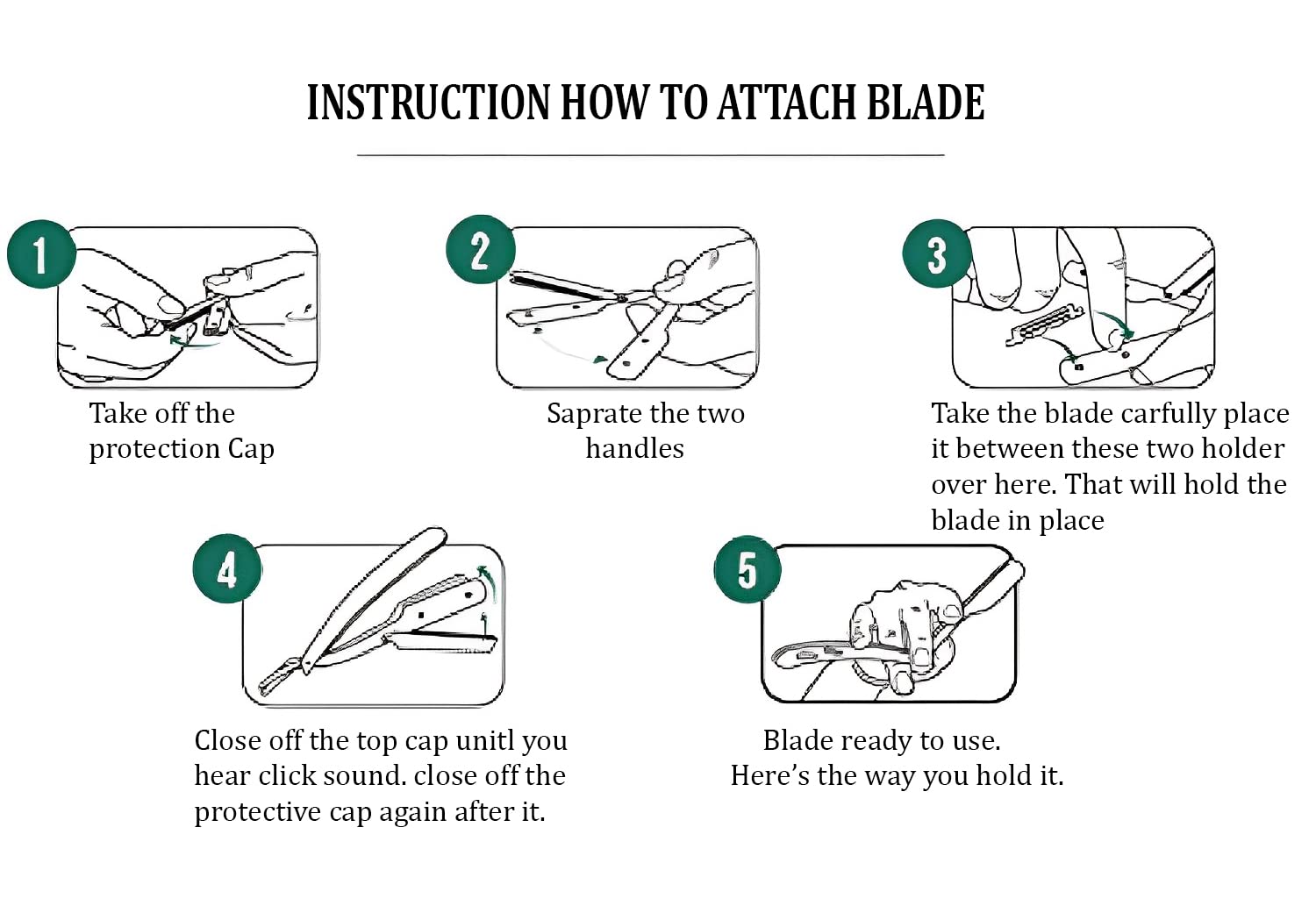 INSTRUCTION HOW TO ATTACH BLADE

1

Take off the protection Cap

2

Saprate the two handles

3

Take the blade carfully place it between these two holder over here. That will hold the blade in place

4

Close off the top cap unitl you hear click sound. close off the protective cap again after it.

5

Blade ready to use. Here's the way you hold it.