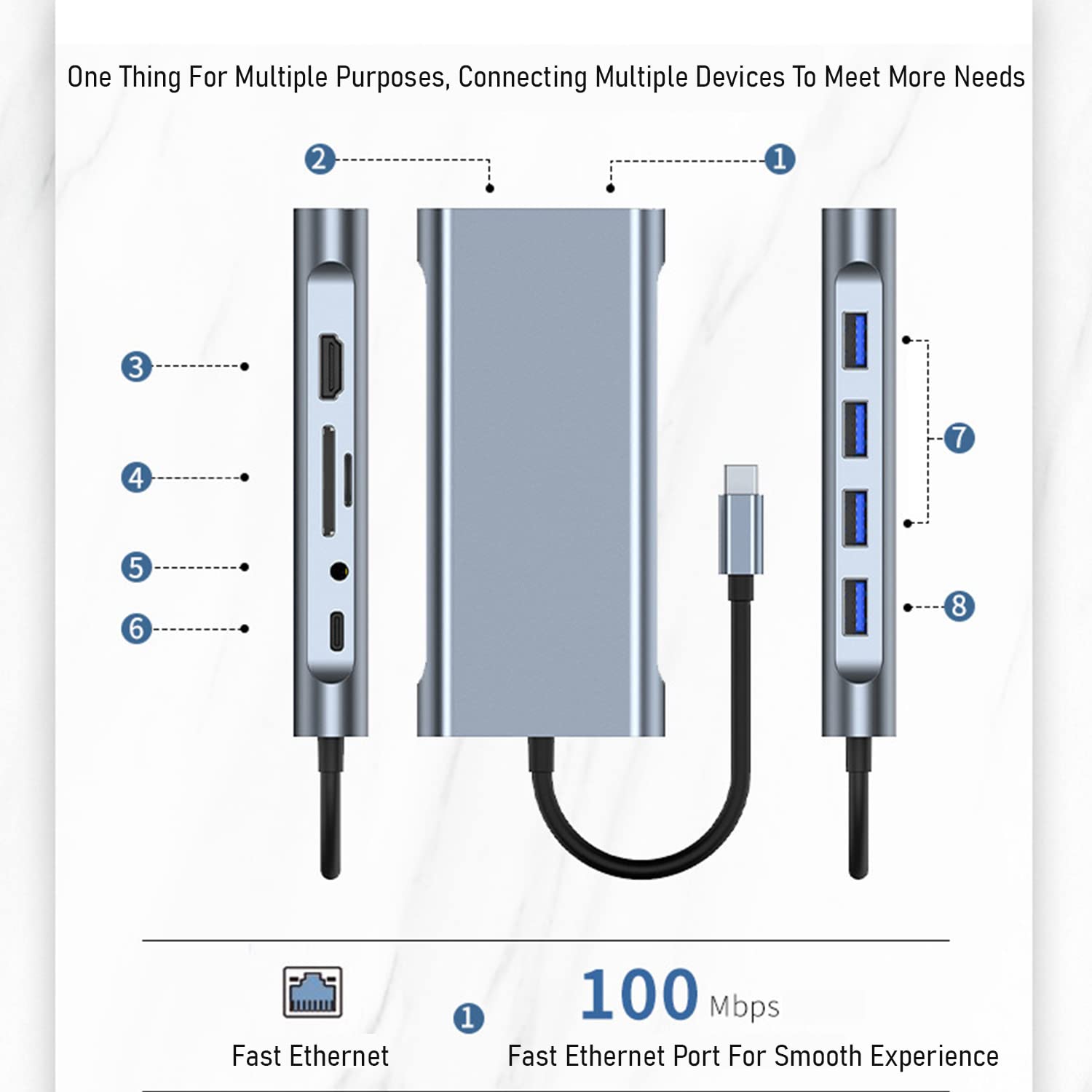 One Thing For Multiple Purposes, Connecting Multiple Devices To Meet More Needs

2

1

3

4

5

6

7

8

Fast Ethernet

1

100 Mbps

Fast Ethernet Port For Smooth Experience