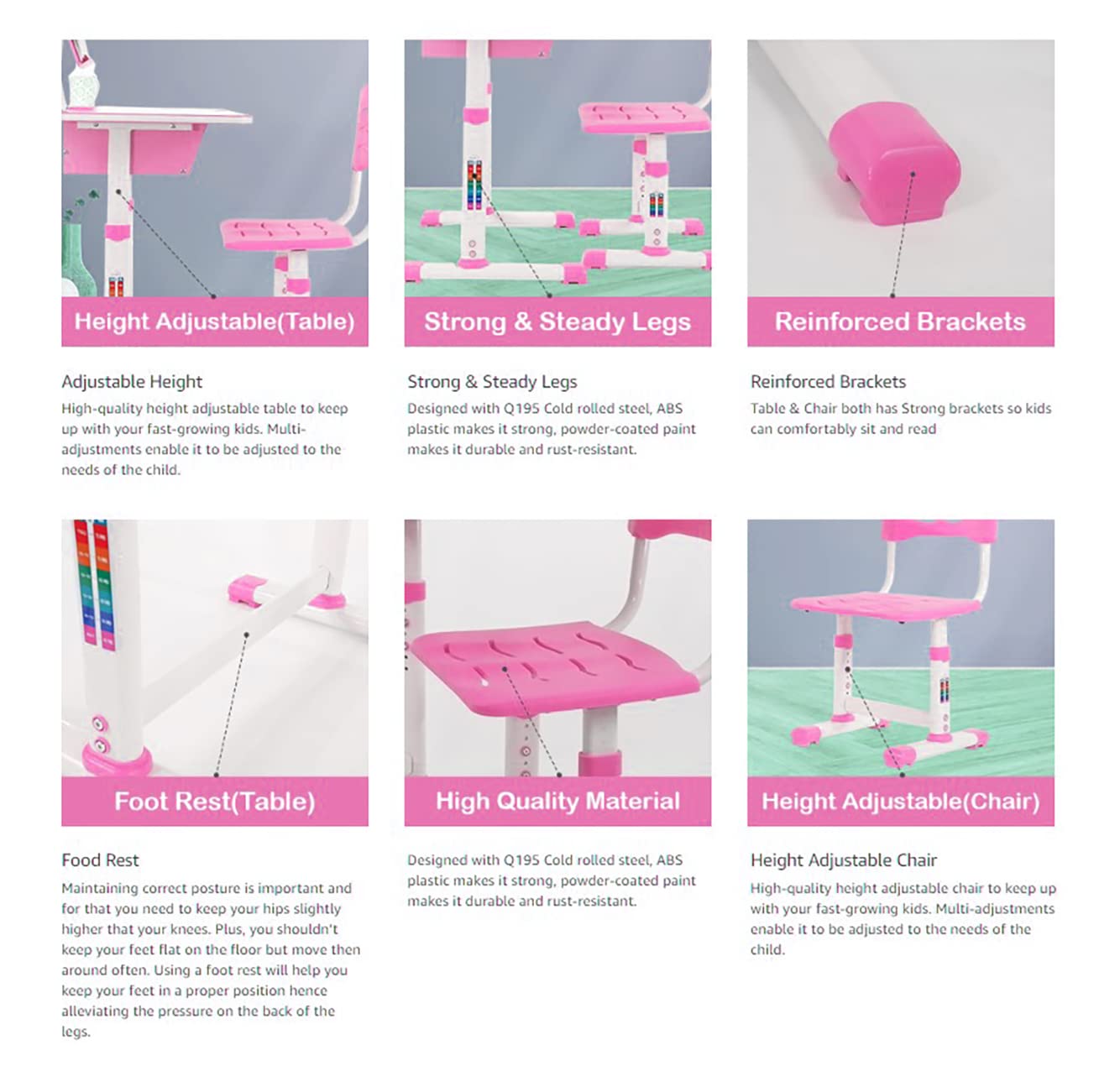 Height Adjustable(Table)

Adjustable Height

High-quality height adjustable table to keep up with your fast-growing kids. Multi-adjustments enable it to be adjusted to the needs of the child.

Strong & Steady Legs

Strong & Steady Legs

Designed with Q195 Cold rolled steel, ABS plastic makes it strong, powder-coated paint makes it durable and rust-resistant.

Reinforced Brackets

Reinforced Brackets

Table & Chair both has Strong brackets so kids can comfortably sit and read

Foot Rest(Table)

Food Rest

Maintaining correct posture is important and for that you need to keep your hips slightly higher that your knees. Plus, you shouldn't keep your feet flat on the floor but move then around often. Using a foot rest will help you keep your feet in a proper position hence alleviating the pressure on the back of the legs.

High Quality Material

Designed with Q195 Cold rolled steel, ABS plastic makes it strong, powder-coated paint makes it durable and rust-resistant.

Height Adjustable(Chair)

Height Adjustable Chair

High-quality height adjustable chair to keep up with your fast-growing kids. Multi-adjustments enable it to be adjusted to the needs of the child.