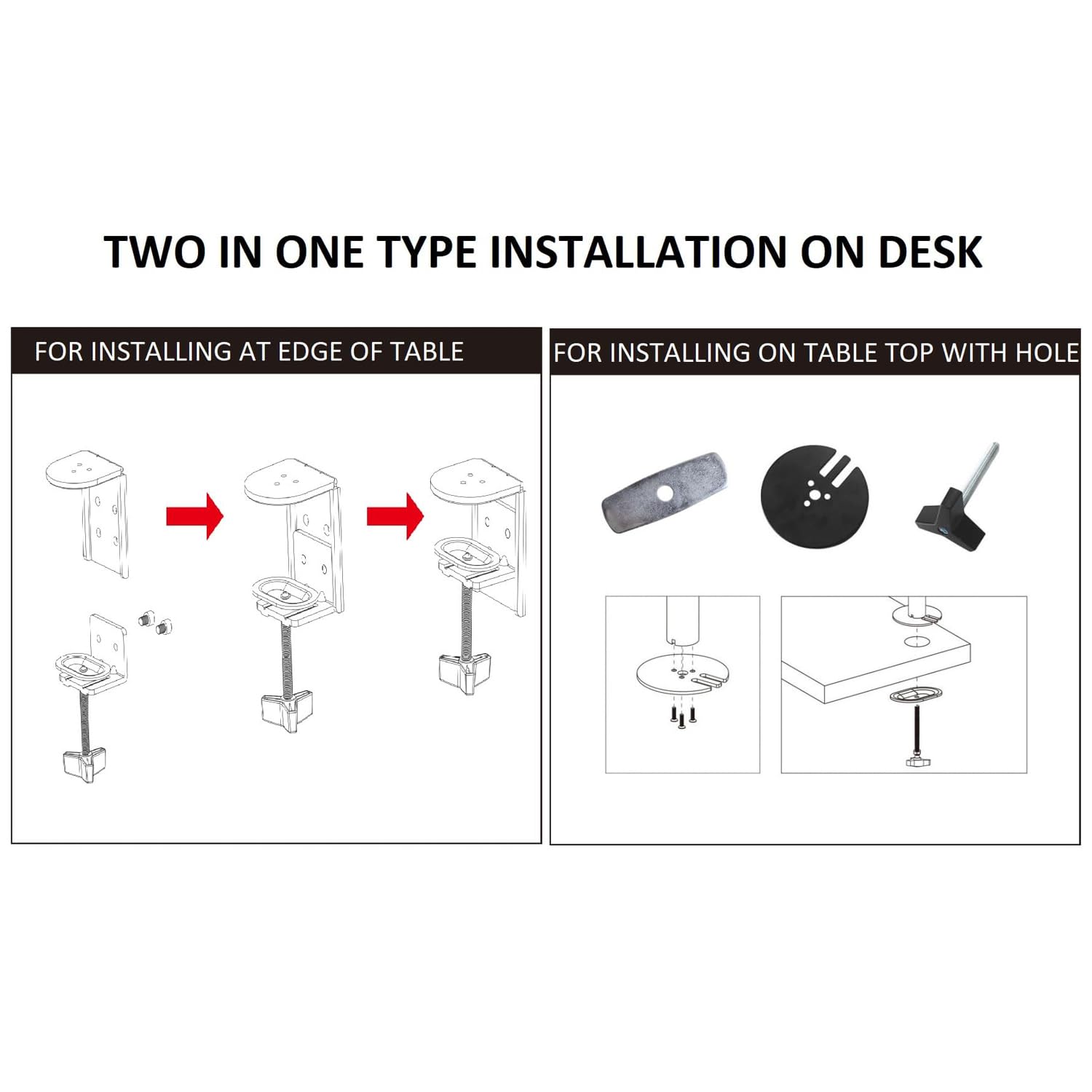 TWO IN ONE TYPE INSTALLATION ON DESK

FOR INSTALLING AT EDGE OF TABLE

FOR INSTALLING ON TABLE TOP WITH HOLE