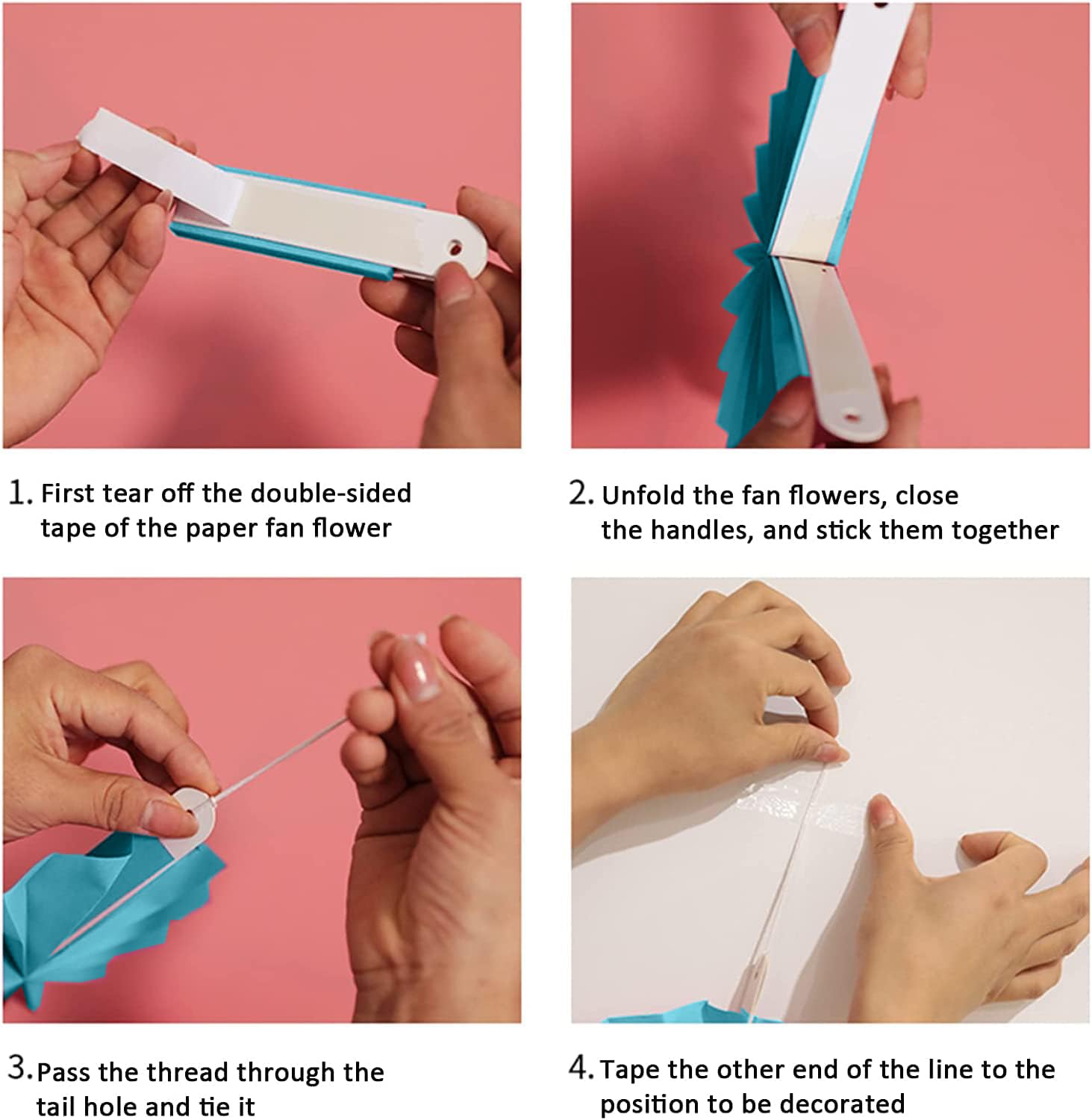 1. First tear off the double-sided tape of the paper fan flower

2. Unfold the fan flowers, close the handles, and stick them together

3. Pass the thread through the tail hole and tie it

4. Tape the other end of the line to the position to be decorated