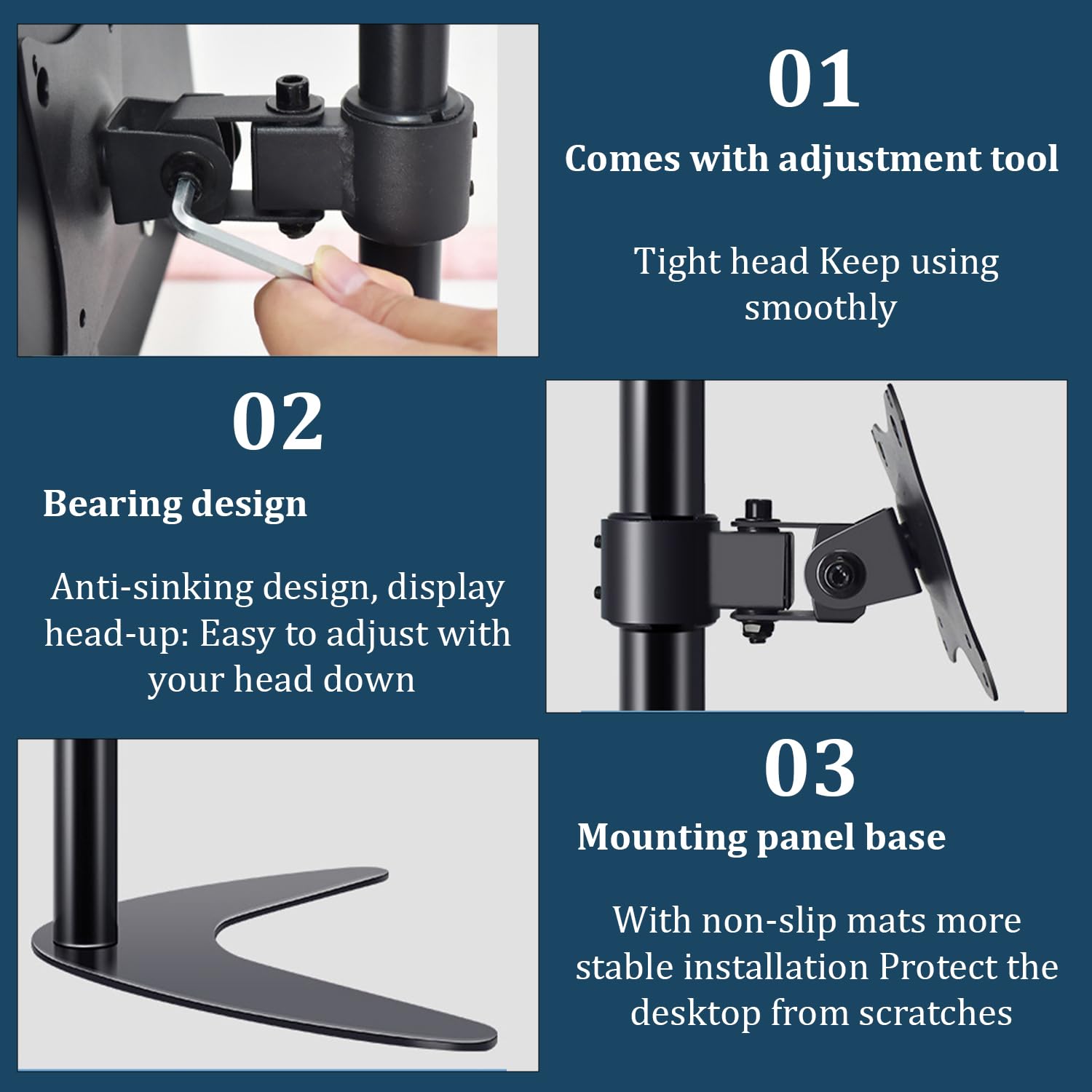 01

Comes with adjustment tool

Tight head Keep using smoothly

02

Bearing design

Anti-sinking design, display head-up: Easy to adjust with your head down

03

Mounting panel base

With non-slip mats more stable installation Protect the desktop from scratches