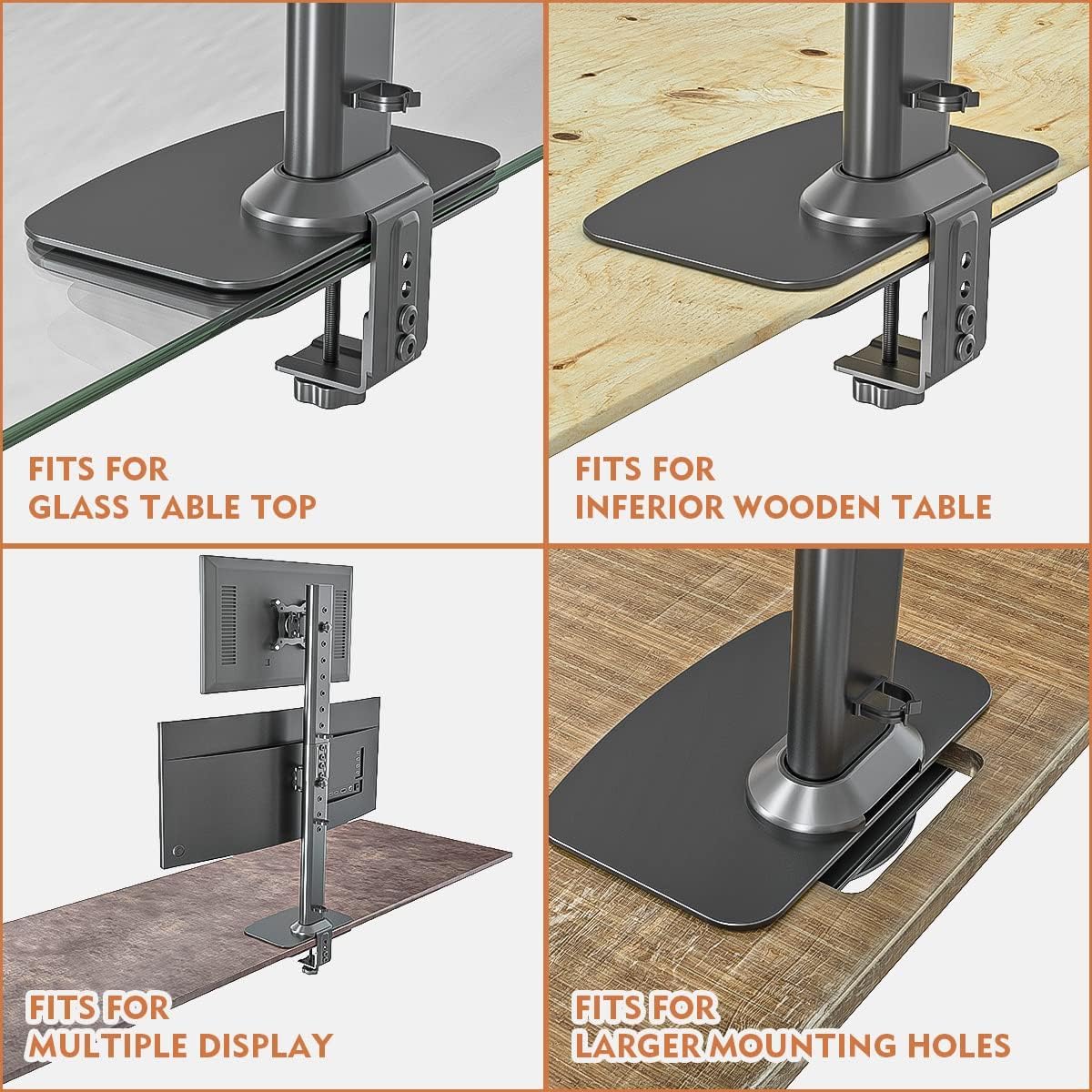 FITS FOR
GLASS TABLE TOP

FITS FOR
INFERIOR WOODEN TABLE

FITS FOR
MULTIPLE DISPLAY

FITS FOR
LARGER MOUNTING HOLES