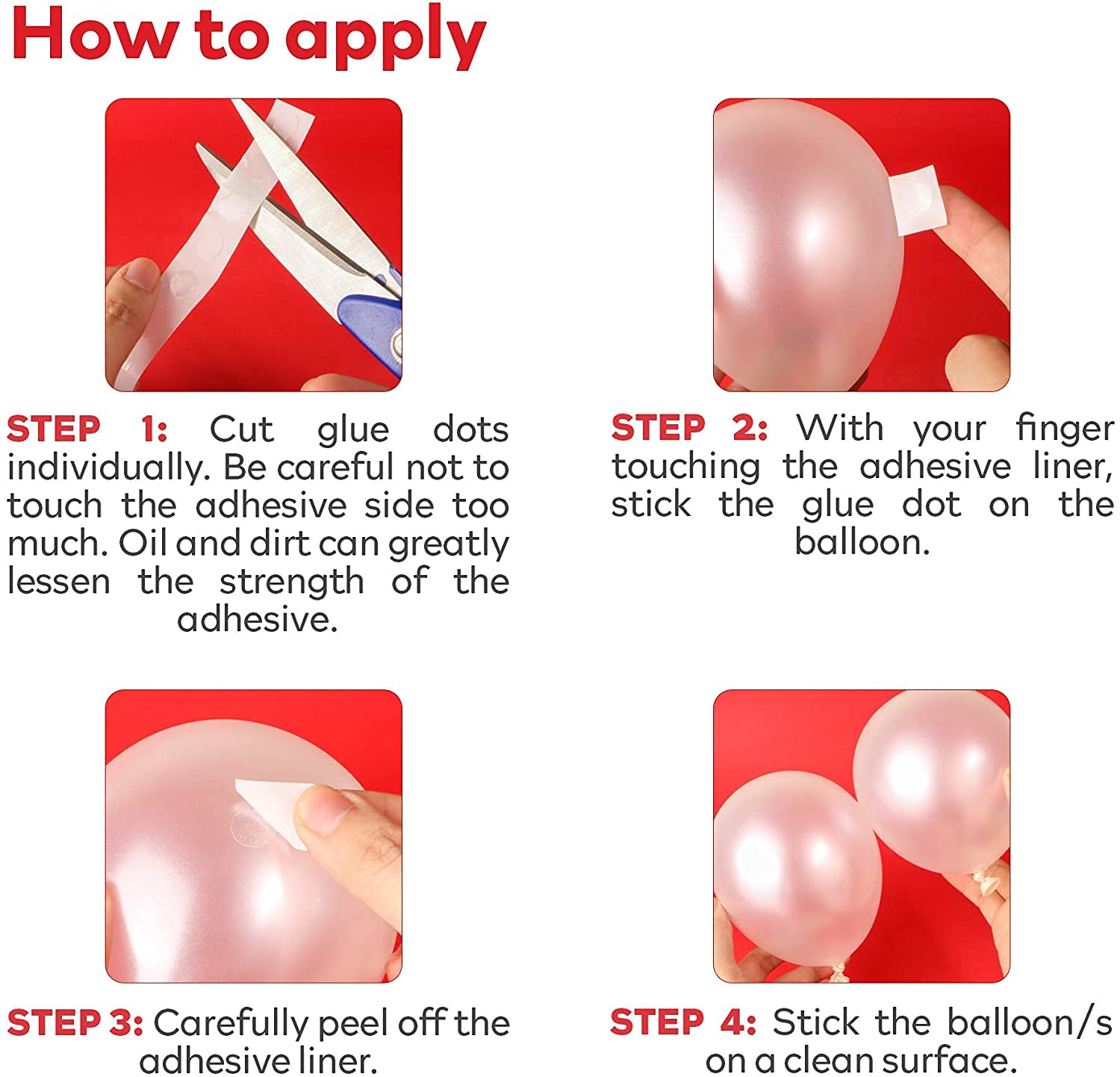 How to apply

STEP 1: Cut glue dots individually. Be careful not to touch the adhesive side too much. Oil and dirt can greatly lessen the strength of the adhesive.

STEP 2: With your finger touching the adhesive liner, stick the glue dot on the balloon.

STEP 3: Carefully peel off the adhesive liner.

STEP 4: Stick the balloon/s on a clean surface.