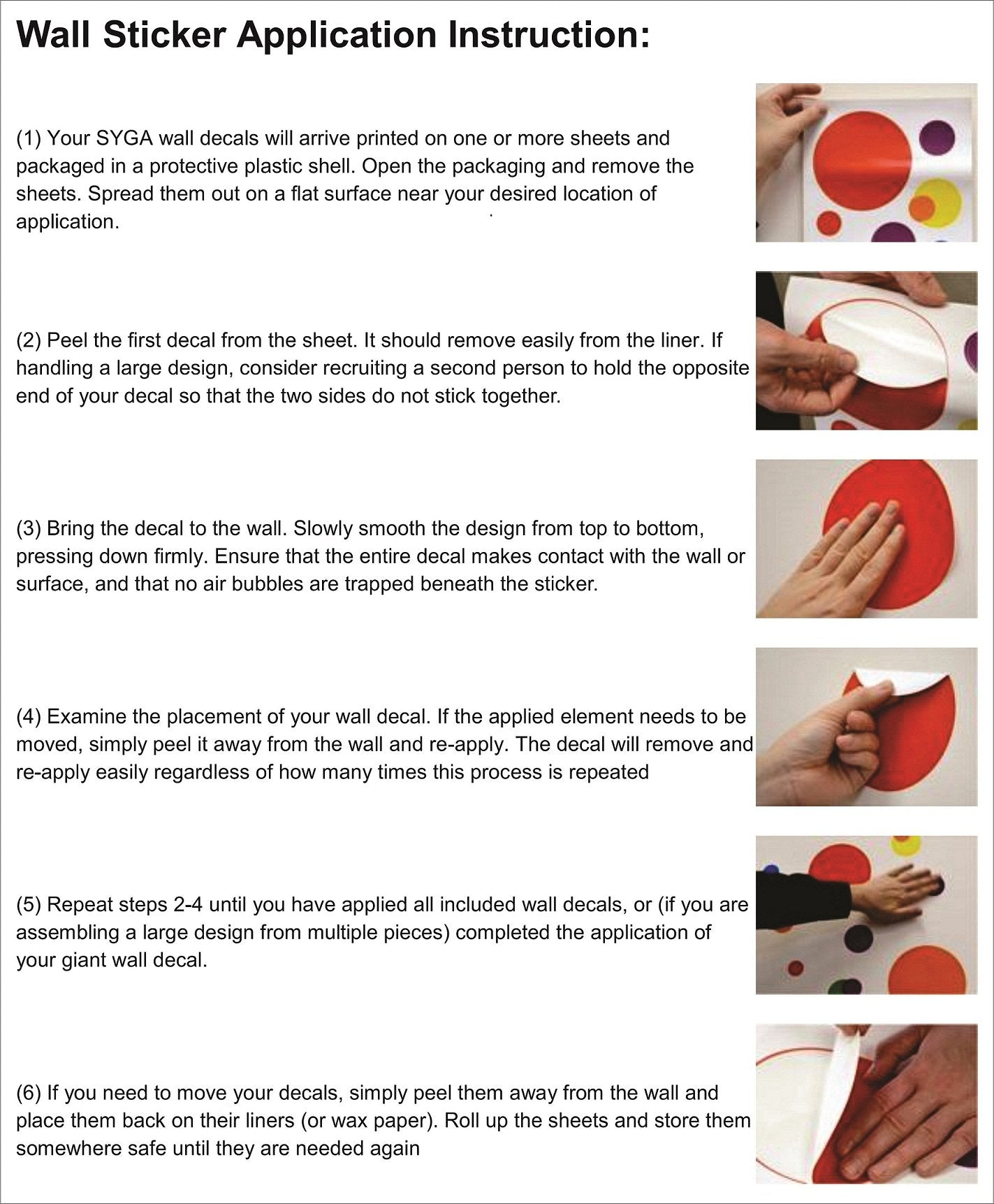 Wall Sticker Application Instruction:

(1) Your SYGA wall decals will arrive printed on one or more sheets and packaged in a protective plastic shell. Open the packaging and remove the sheets. Spread them out on a flat surface near your desired location of application.

(2) Peel the first decal from the sheet. It should remove easily from the liner. If handling a large design, consider recruiting a second person to hold the opposite end of your decal so that the two sides do not stick together.

(3) Bring the decal to the wall. Slowly smooth the design from top to bottom, pressing down firmly. Ensure that the entire decal makes contact with the wall or surface, and that no air bubbles are trapped beneath the sticker.

(4) Examine the placement of your wall decal. If the applied element needs to be moved, simply peel it away from the wall and re-apply. The decal will remove and re-apply easily regardless of how many times this process is repeated

(5) Repeat steps 2-4 until you have applied all included wall decals, or (if you are assembling a large design from multiple pieces) completed the application of your giant wall decal.

(6) If you need to move your decals, simply peel them away from the wall and place them back on their liners (or wax paper). Roll up the sheets and store them somewhere safe until they are needed again