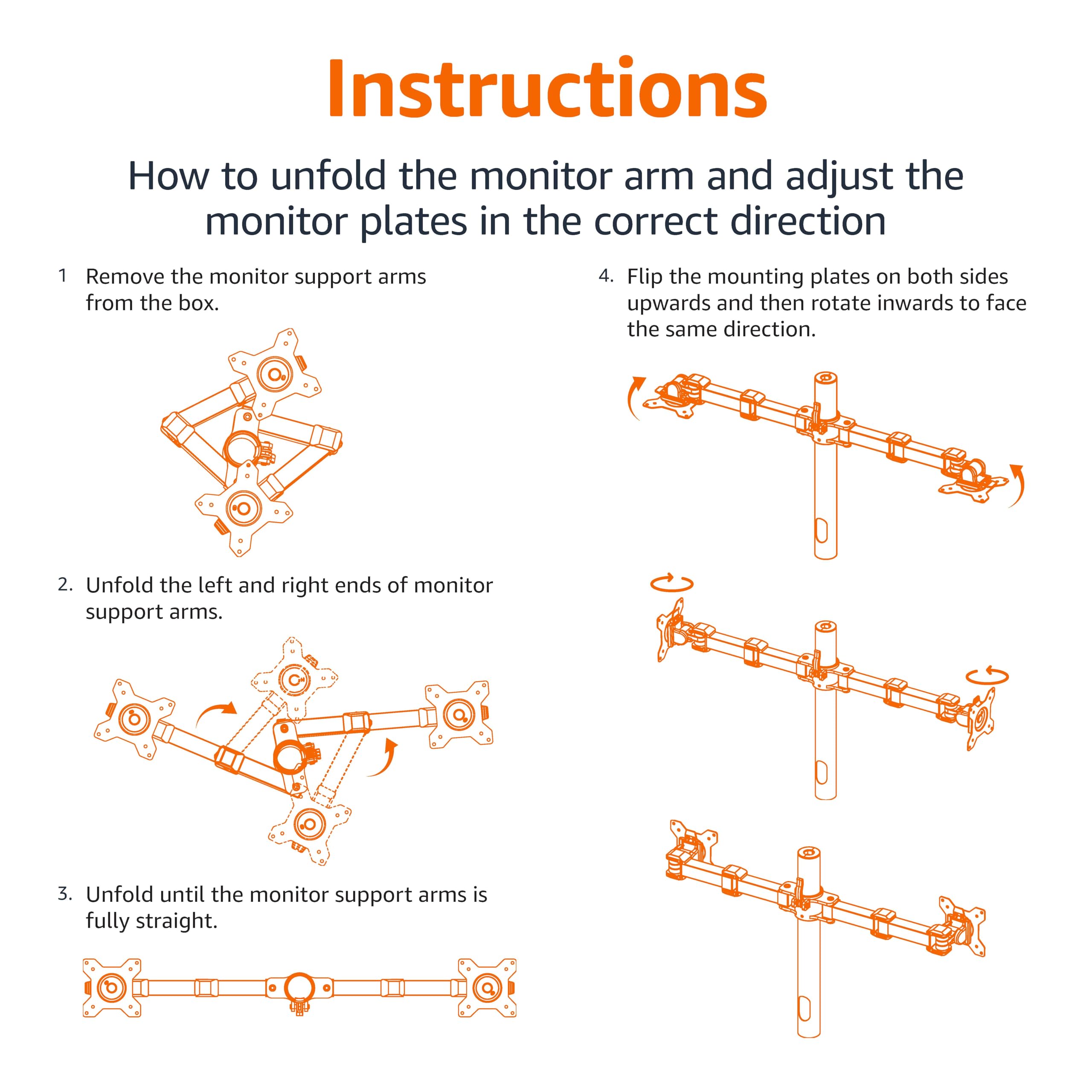 Instructions

How to unfold the monitor arm and adjust the monitor plates in the correct direction

1 Remove the monitor support arms from the box.

2. Unfold the left and right ends of monitor support arms.

3. Unfold until the monitor support arms is fully straight.

4. Flip the mounting plates on both sides upwards and then rotate inwards to face the same direction.