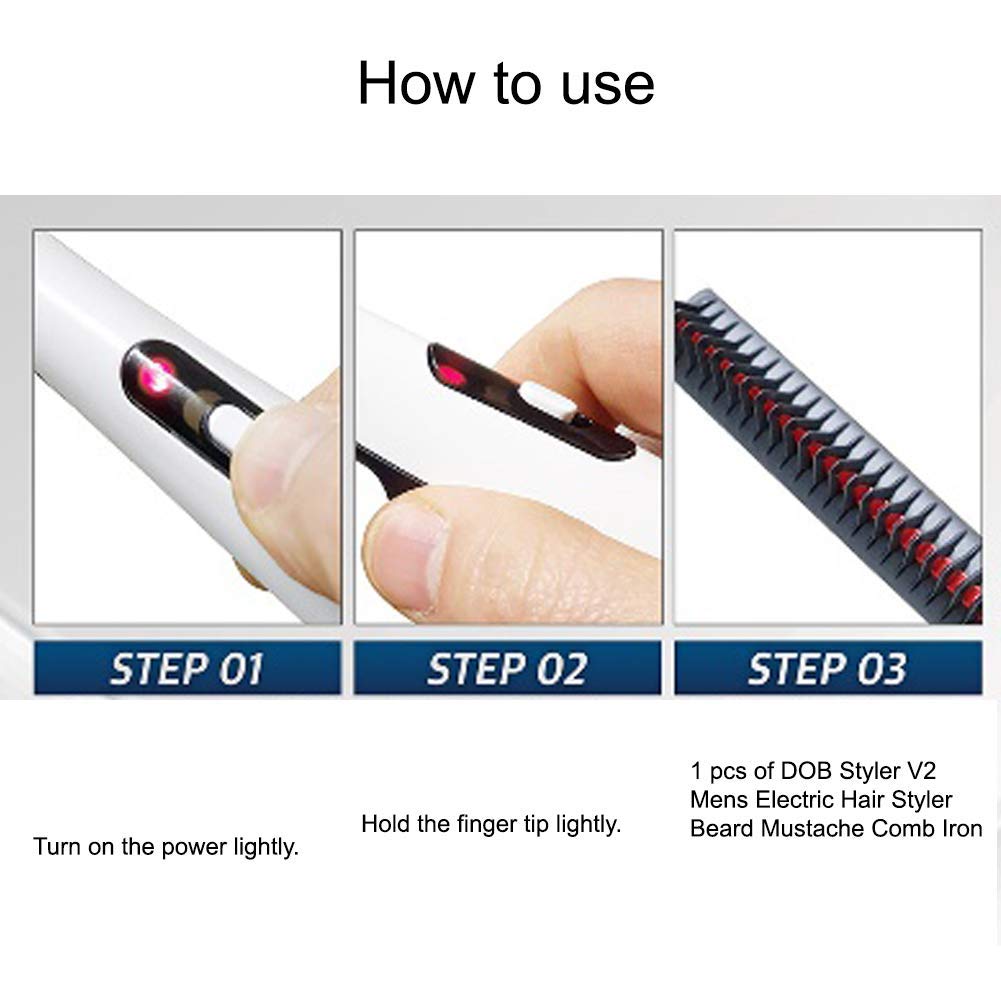 How to use

STEP 01

STEP 02

STEP 03

Turn on the power lightly.

Hold the finger tip lightly.

1 pcs of DOB Styler V2 Mens Electric Hair Styler Beard Mustache Comb Iron