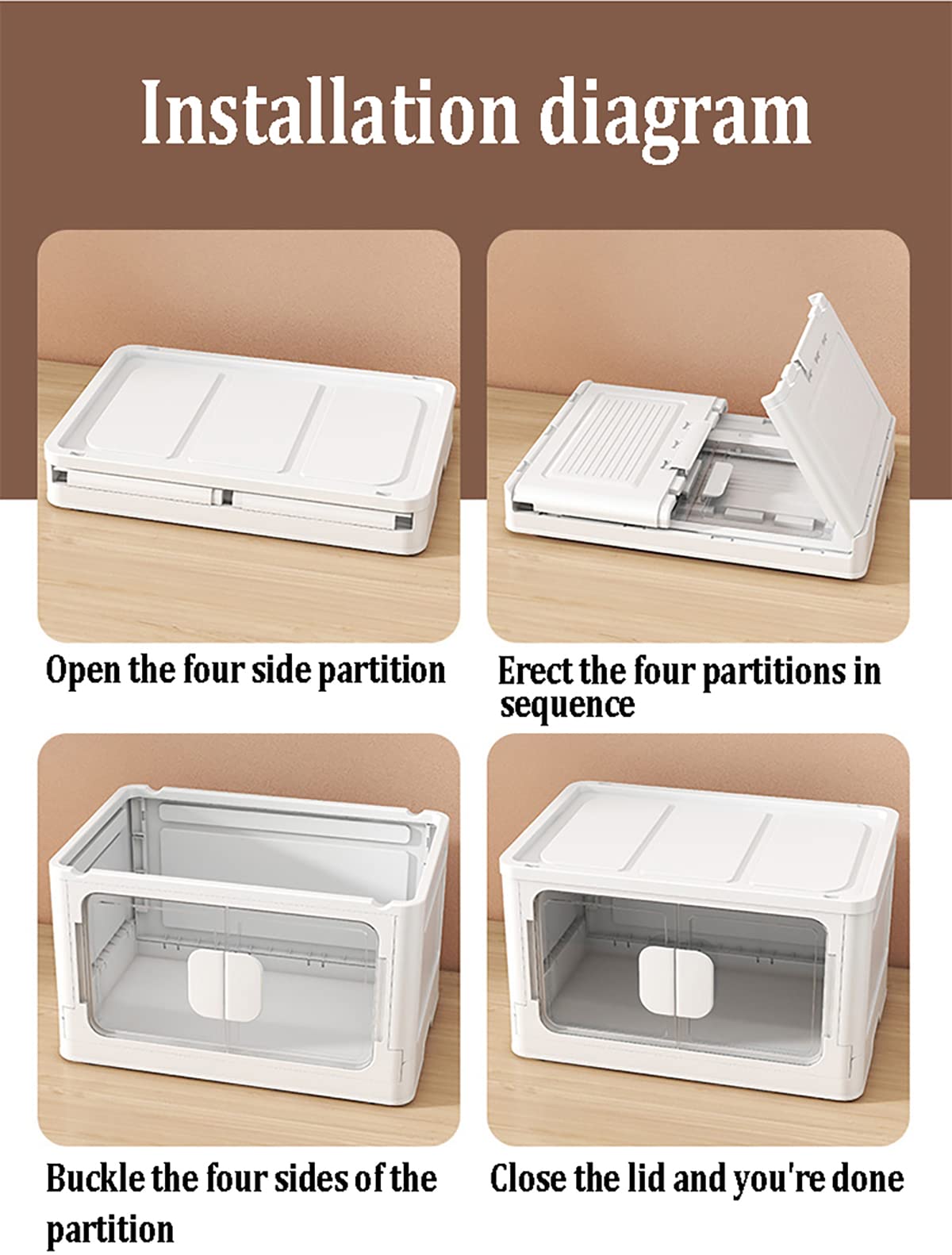 Installation diagram

Open the four side partition

Erect the four partitions in sequence

Buckle the four sides of the partition

Close the lid and you're done