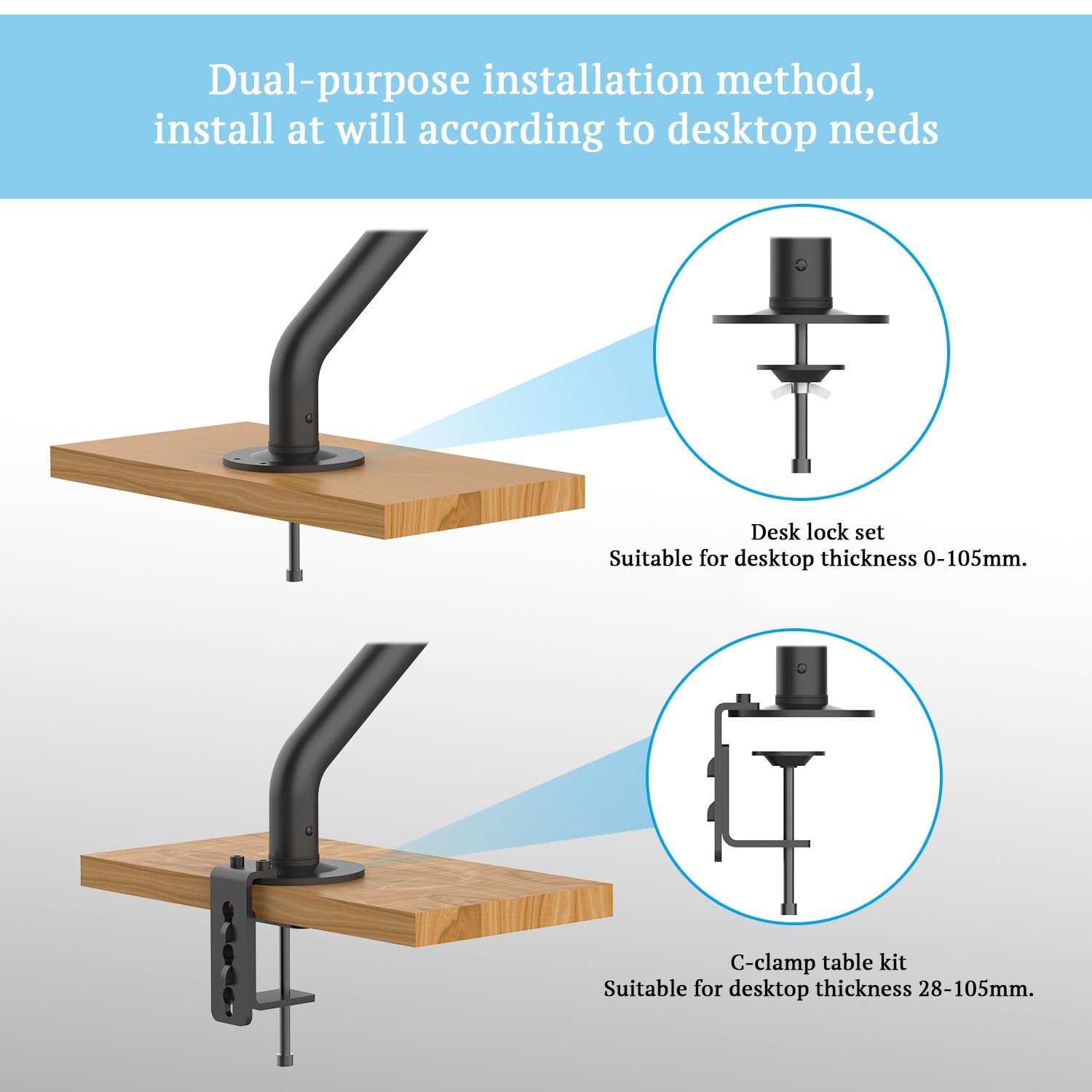 Dual-purpose installation method, install at will according to desktop needs

Desk lock set
Suitable for desktop thickness 0-105mm.

C-clamp table kit
Suitable for desktop thickness 28-105mm.