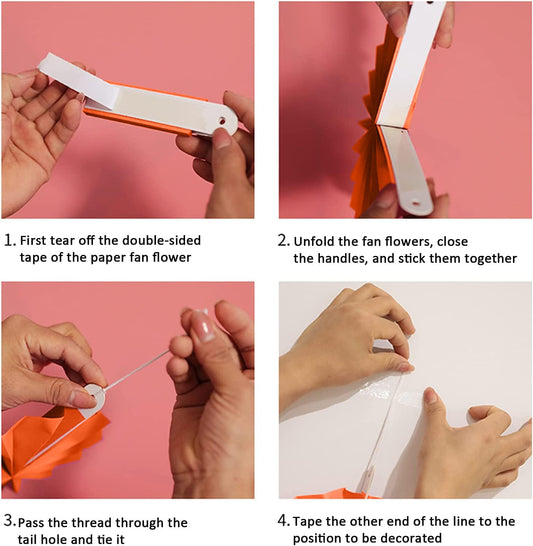 1. First tear off the double-sided tape of the paper fan flower

2. Unfold the fan flowers, close the handles, and stick them together

3. Pass the thread through the tail hole and tie it

4. Tape the other end of the line to the position to be decorated