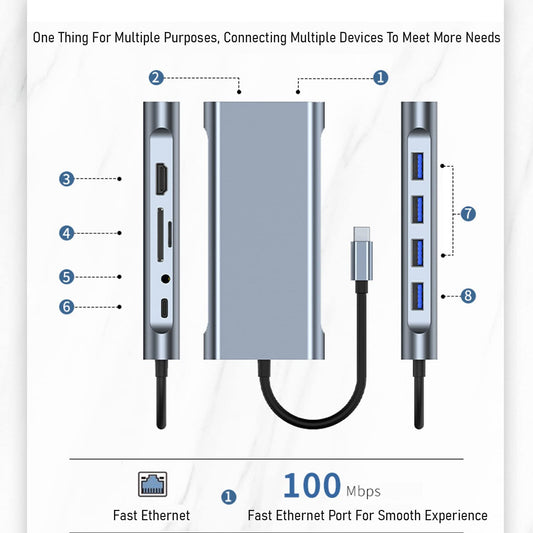 One Thing For Multiple Purposes, Connecting Multiple Devices To Meet More Needs

2

1

3

4

5

6

7

8

Fast Ethernet

1

100 Mbps

Fast Ethernet Port For Smooth Experience