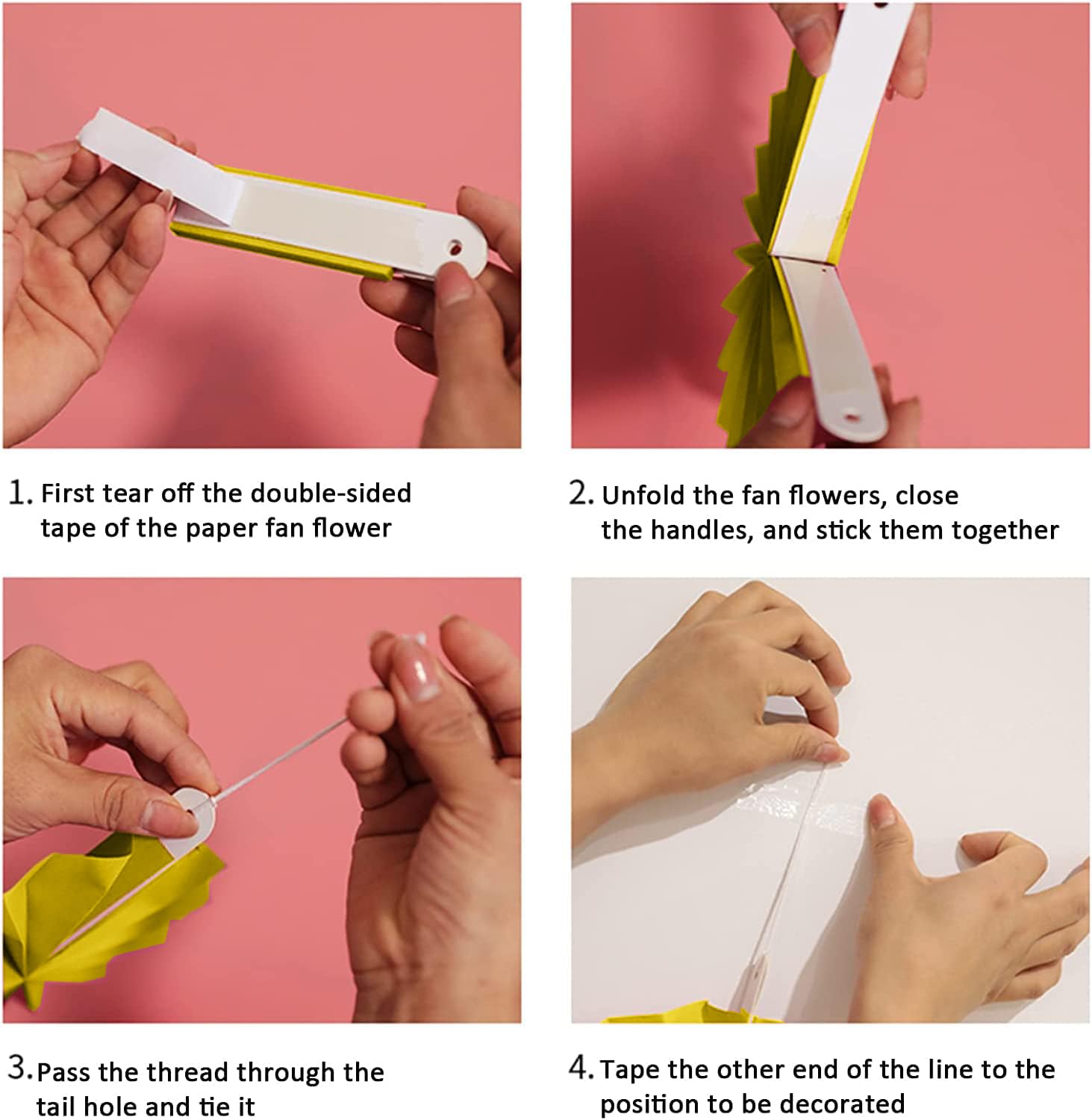 1. First tear off the double-sided tape of the paper fan flower

2. Unfold the fan flowers, close the handles, and stick them together

3. Pass the thread through the tail hole and tie it

4. Tape the other end of the line to the position to be decorated