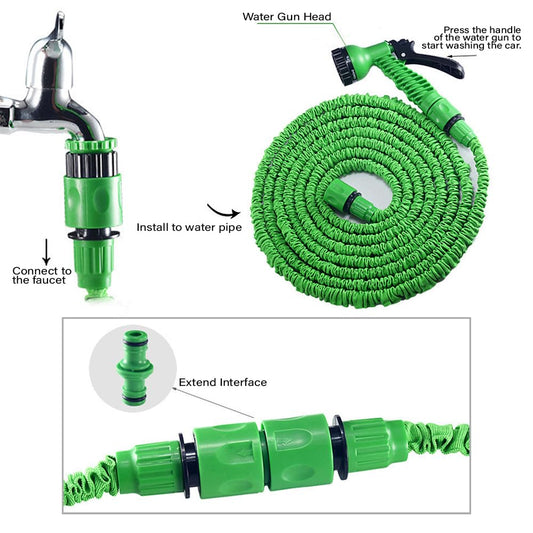 Water Gun Head

Press the handle of the water gun to start washing the car.

Install to water pipe

Connect to the faucet

Extend Interface