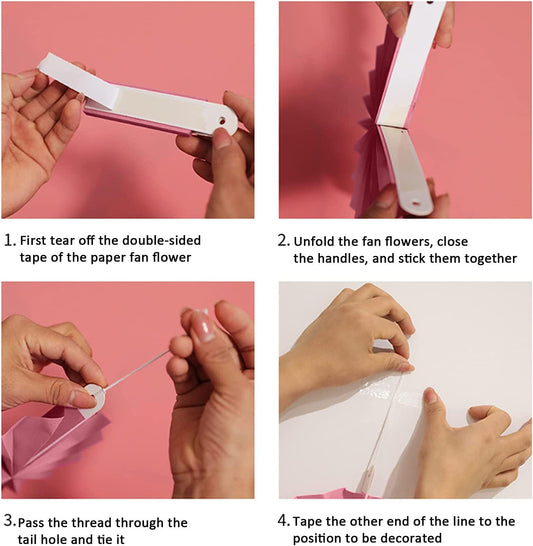 1. First tear off the double-sided tape of the paper fan flower

2. Unfold the fan flowers, close the handles, and stick them together

3. Pass the thread through the tail hole and tie it

4. Tape the other end of the line to the position to be decorated