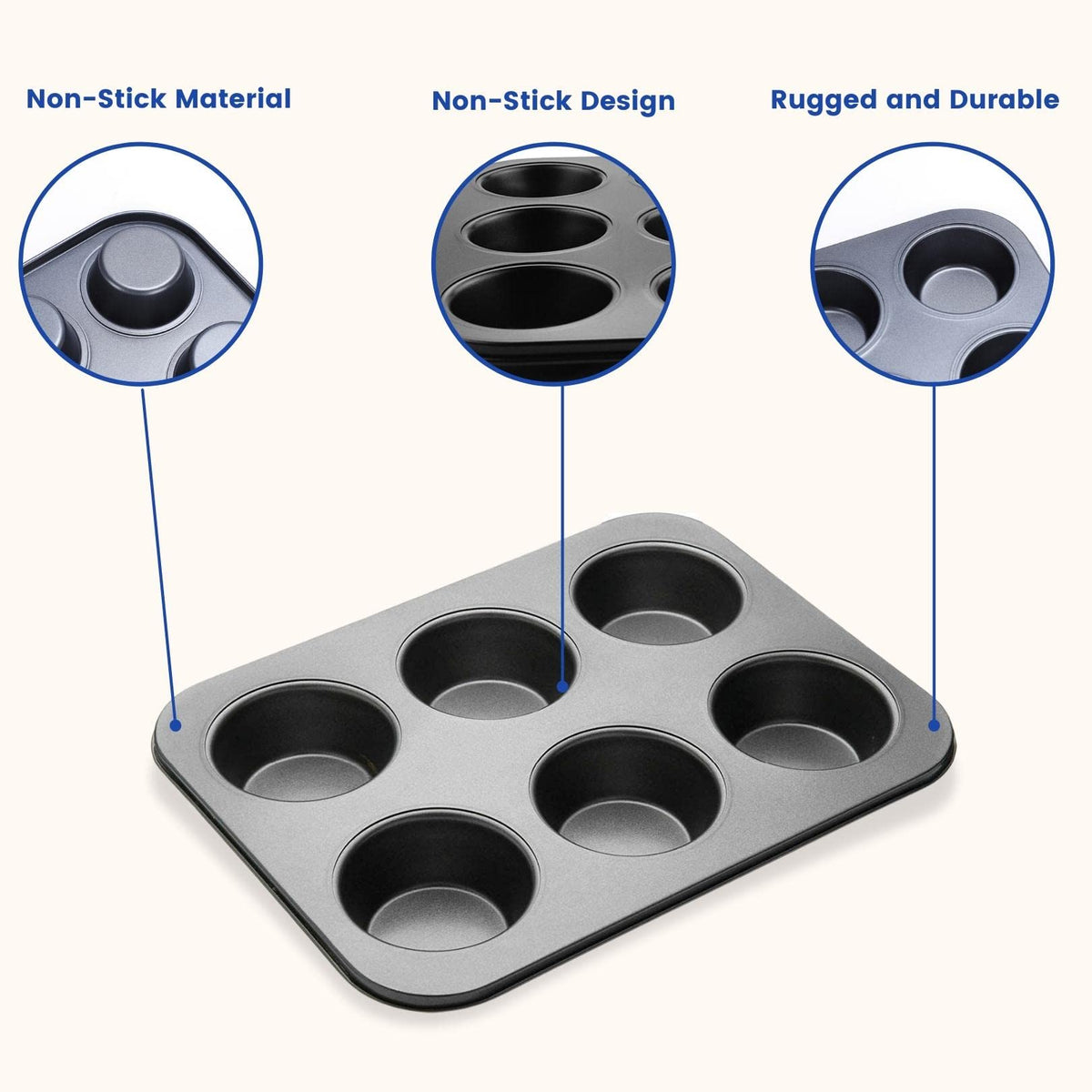 Non-Stick Material

Non-Stick Design

Rugged and Durable