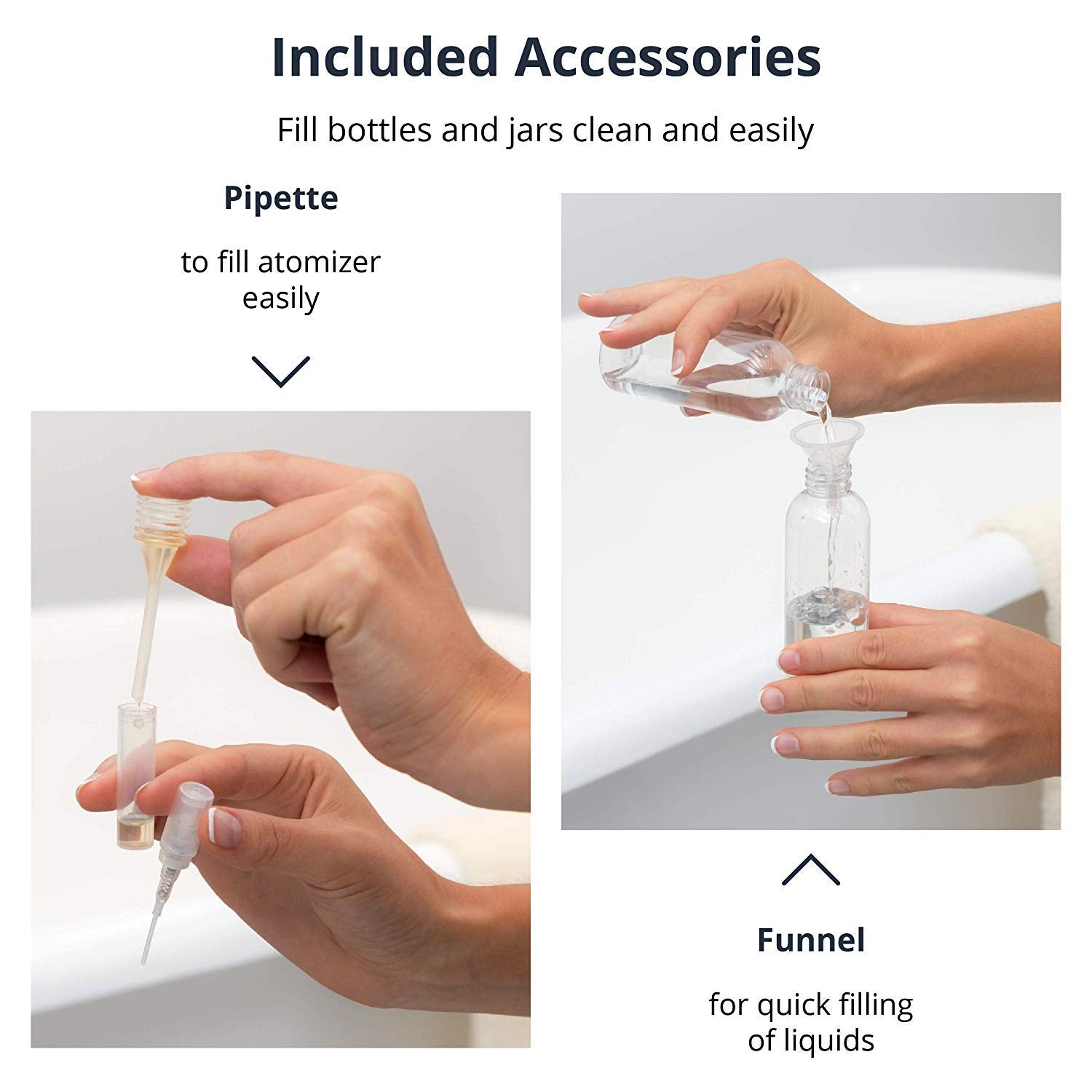 Included Accessories

Fill bottles and jars clean and easily

Pipette

to fill atomizer easily

Funnel

for quick filling of liquids