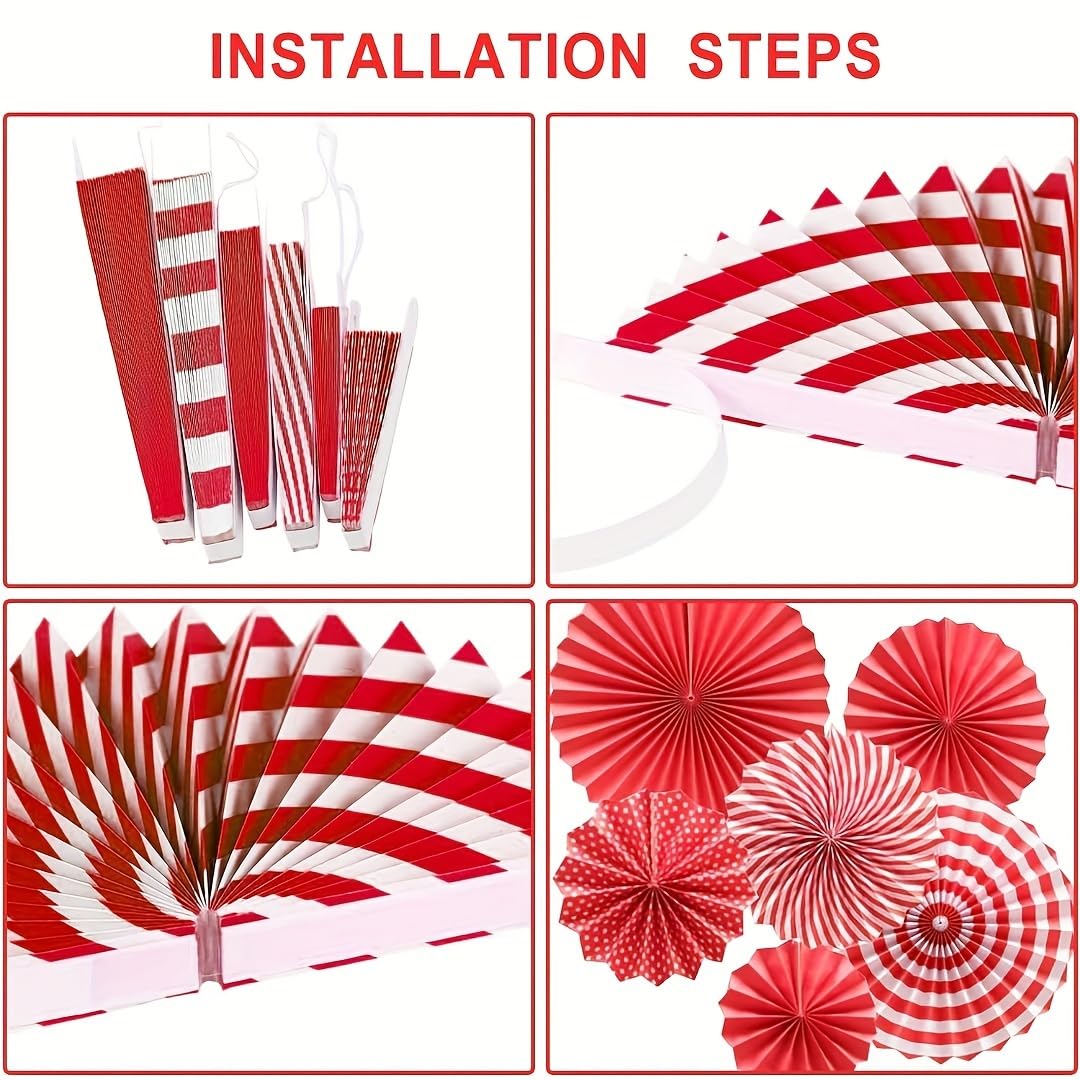 INSTALLATION STEPS