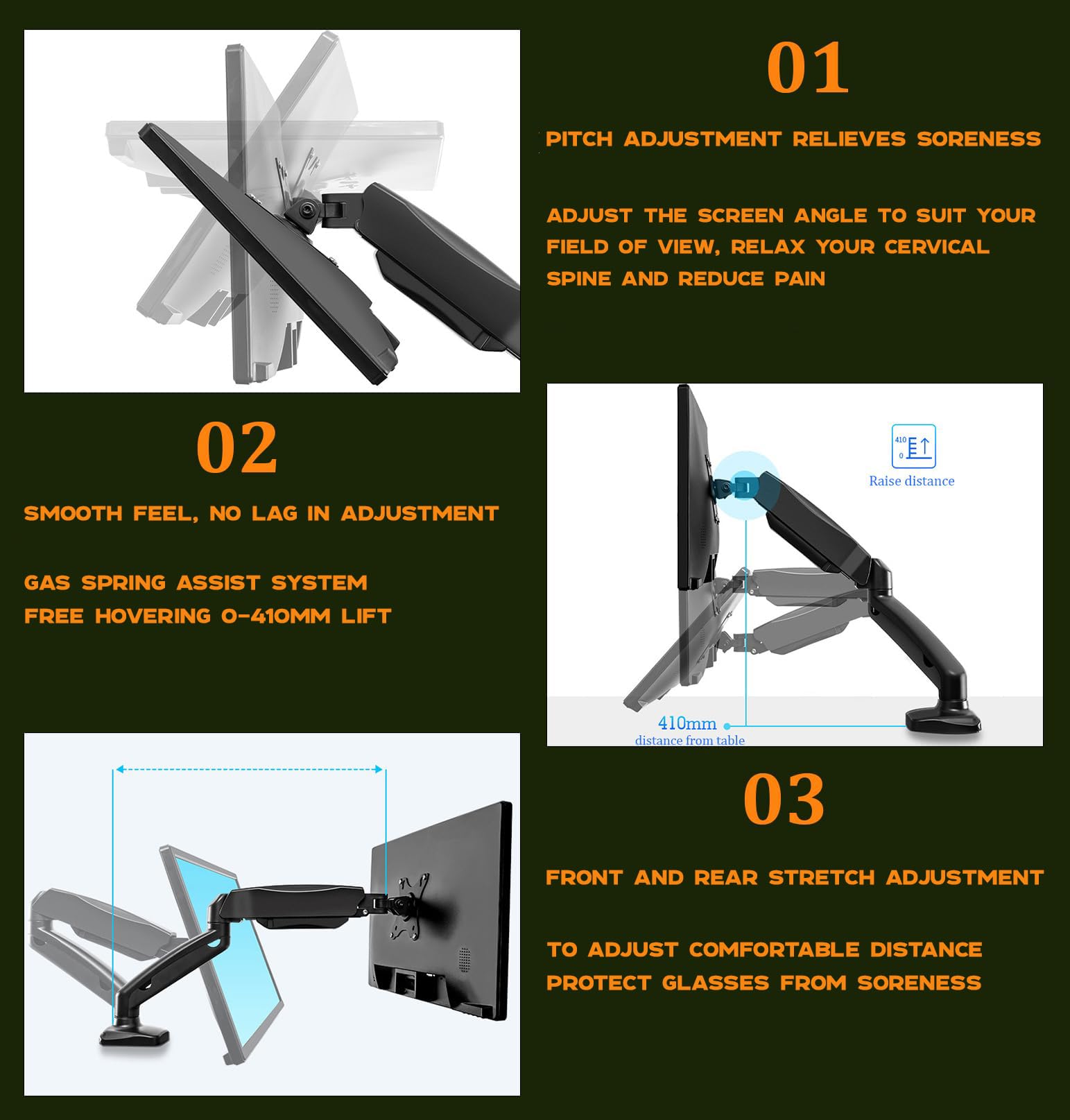 01

PITCH ADJUSTMENT RELIEVES SORENESS

ADJUST THE SCREEN ANGLE TO SUIT YOUR FIELD OF VIEW, RELAX YOUR CERVICAL SPINE AND REDUCE PAIN

02

SMOOTH FEEL, NO LAG IN ADJUSTMENT

GAS SPRING ASSIST SYSTEM
FREE HOVERING 0-410MM LIFT

410
0

Raise distance

410mm
distance from table

03

FRONT AND REAR STRETCH ADJUSTMENT

TO ADJUST COMFORTABLE DISTANCE
PROTECT GLASSES FROM SORENESS